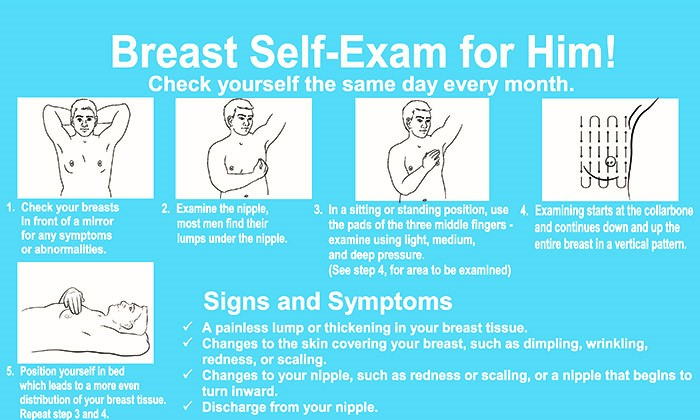 Breast Self-Exam for Him!
Check yourself the same day every month.

1. Check your breasts in front of a mirror for any symptoms or abnormalities.

2. Examine the nipple, most men find their lumps under the nipple.

3. In a sitting or standing position, use the pads of the three middle fingers - examine using light, medium, and deep pressure. (See step 4, for area to be examined)

4. Examining starts at the collarbone and continues down and up the entire breast in a vertical pattern.

5. Position yourself in bed which leads to a more even distribution of your breast tissue. Repeat step 3 and 4.

Signs and Symptoms
✓ A painless lump or thickening in your breast tissue.
✓ Changes to the skin covering your breast, such as dimpling, wrinkling, redness, or scaling.
✓ Changes to your nipple, such as redness or scaling, or a nipple that begins to turn inward.
✓ Discharge from your nipple.